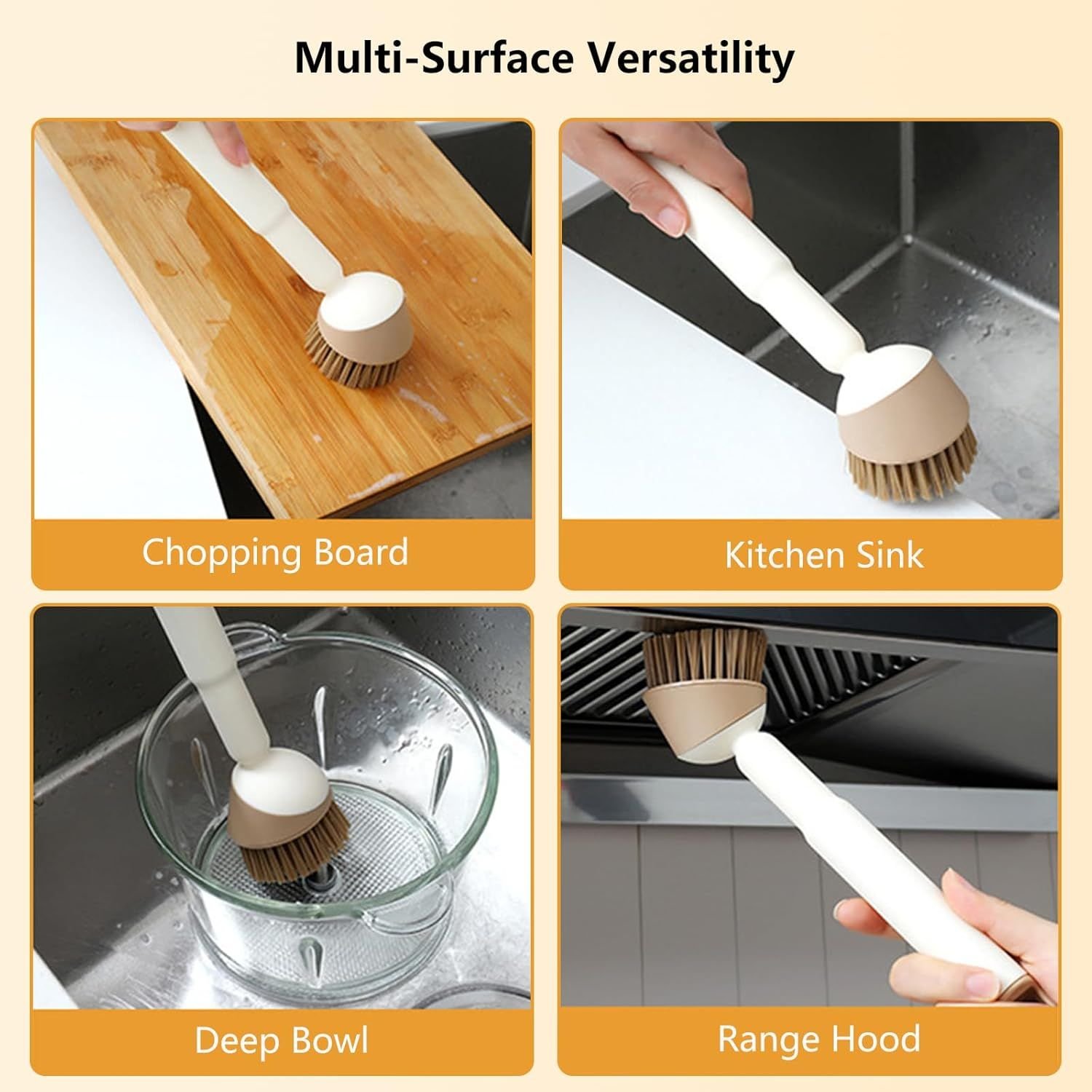 Multi-Surface Versatility

Chopping Board

Kitchen Sink

Deep Bowl

Range Hood